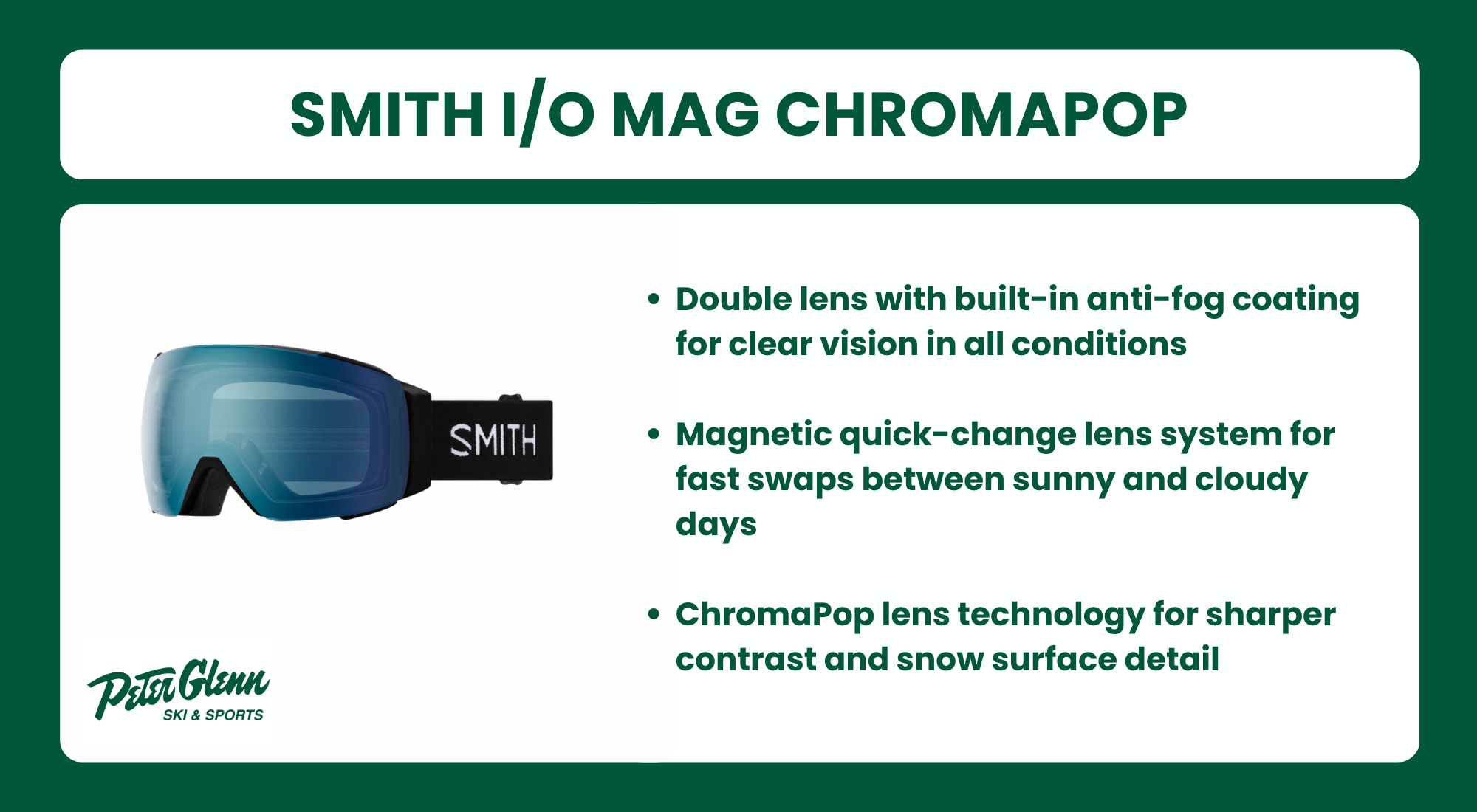 SMITH I/O MAG CHROMAPOP

SMITH

• Double lens with built-in anti-fog coating for clear vision in all conditions

• Magnetic quick-change lens system for fast swaps between sunny and cloudy days

• ChromaPop lens technology for sharper contrast and snow surface detail

Peter Glenn
SKI & SPORTS