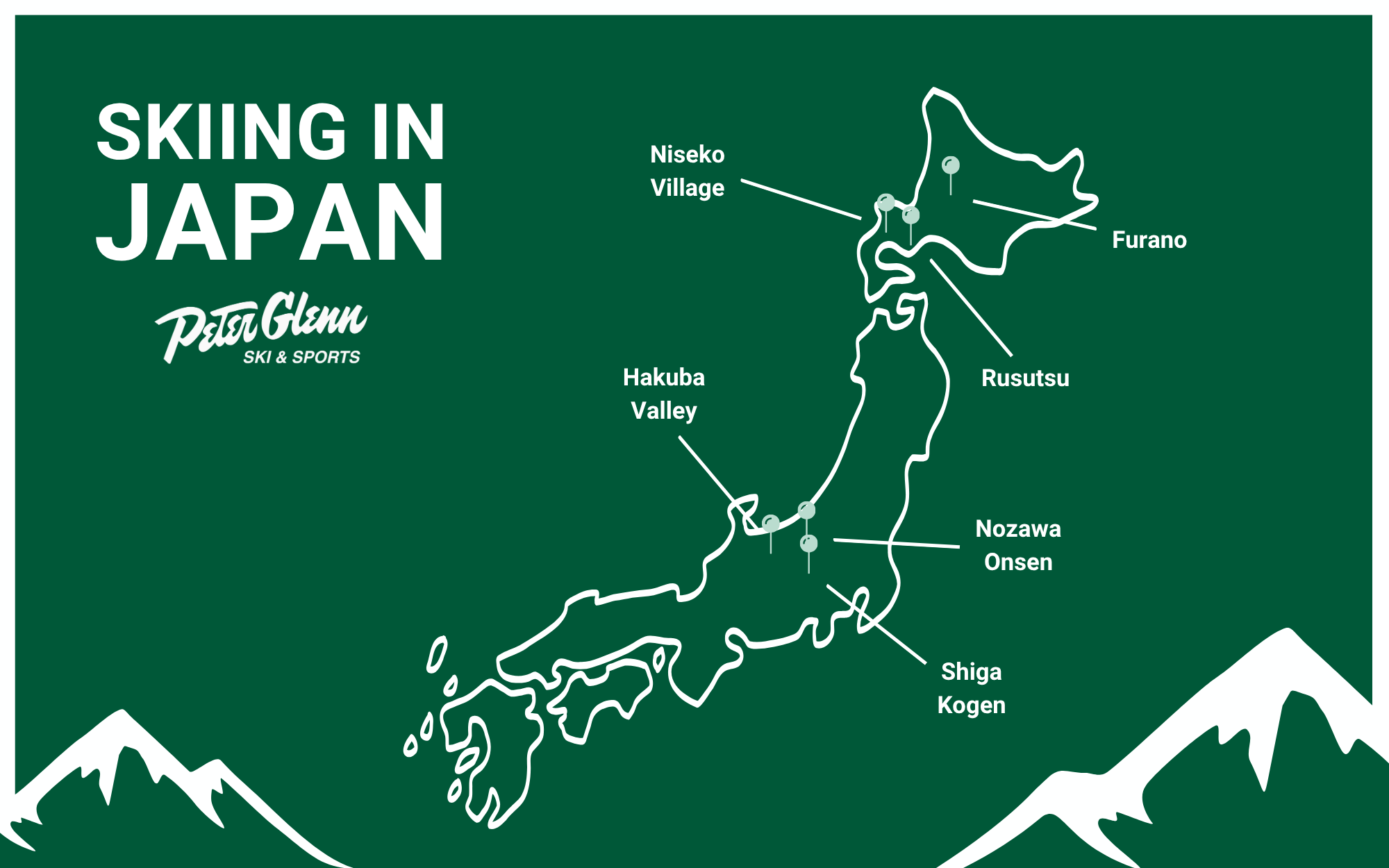 SKIING IN JAPAN

Peter Glenn
SKI & SPORTS

Niseko Village

Furano

Rusutsu

Hakuba Valley

Nozawa Onsen

Shiga Kogen