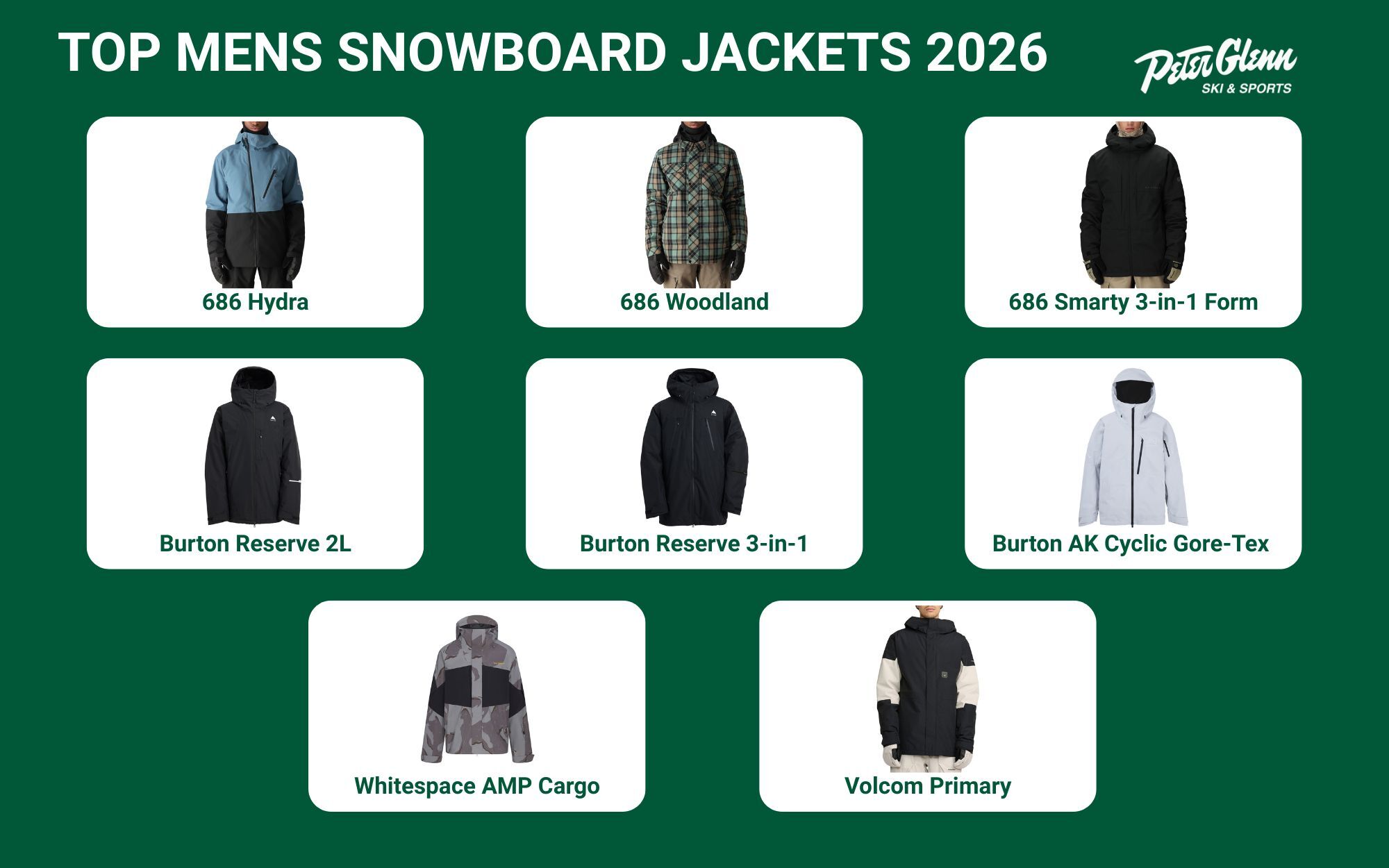 TOP MENS SNOWBOARD JACKETS 2026

Peter Glenn
SKI & SPORTS

686 Hydra

686 Woodland

686 Smarty 3-in-1 Form

Burton Reserve 2L

Burton Reserve 3-in-1

Burton AK Cyclic Gore-Tex

Whitespace AMP Cargo

Volcom Primary