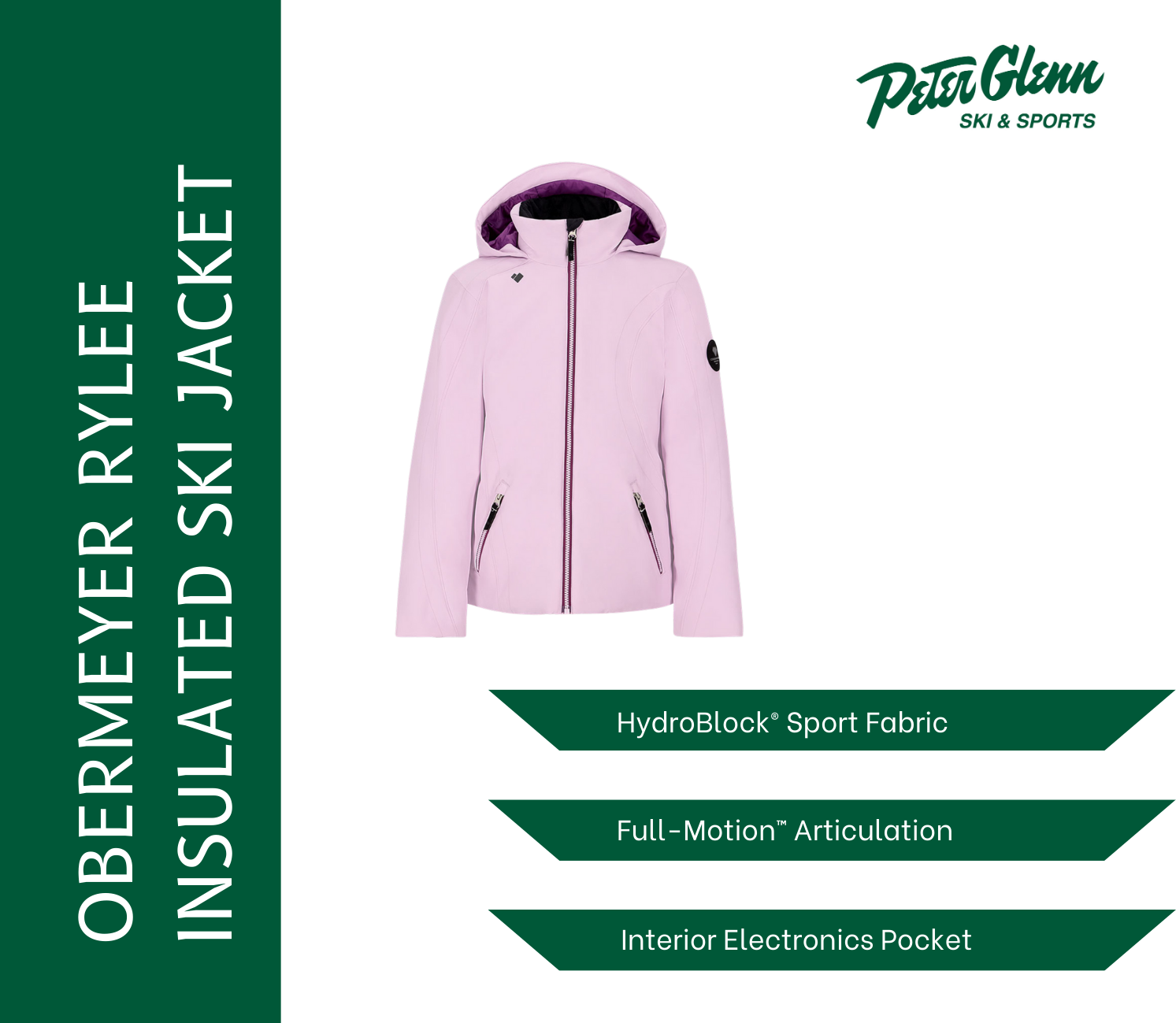 OBERMEYER RYLEE
INSULATED SKI JACKET

Peter Glenn
SKI & SPORTS

HydroBlock® Sport Fabric

Full-Motion™ Articulation

Interior Electronics Pocket