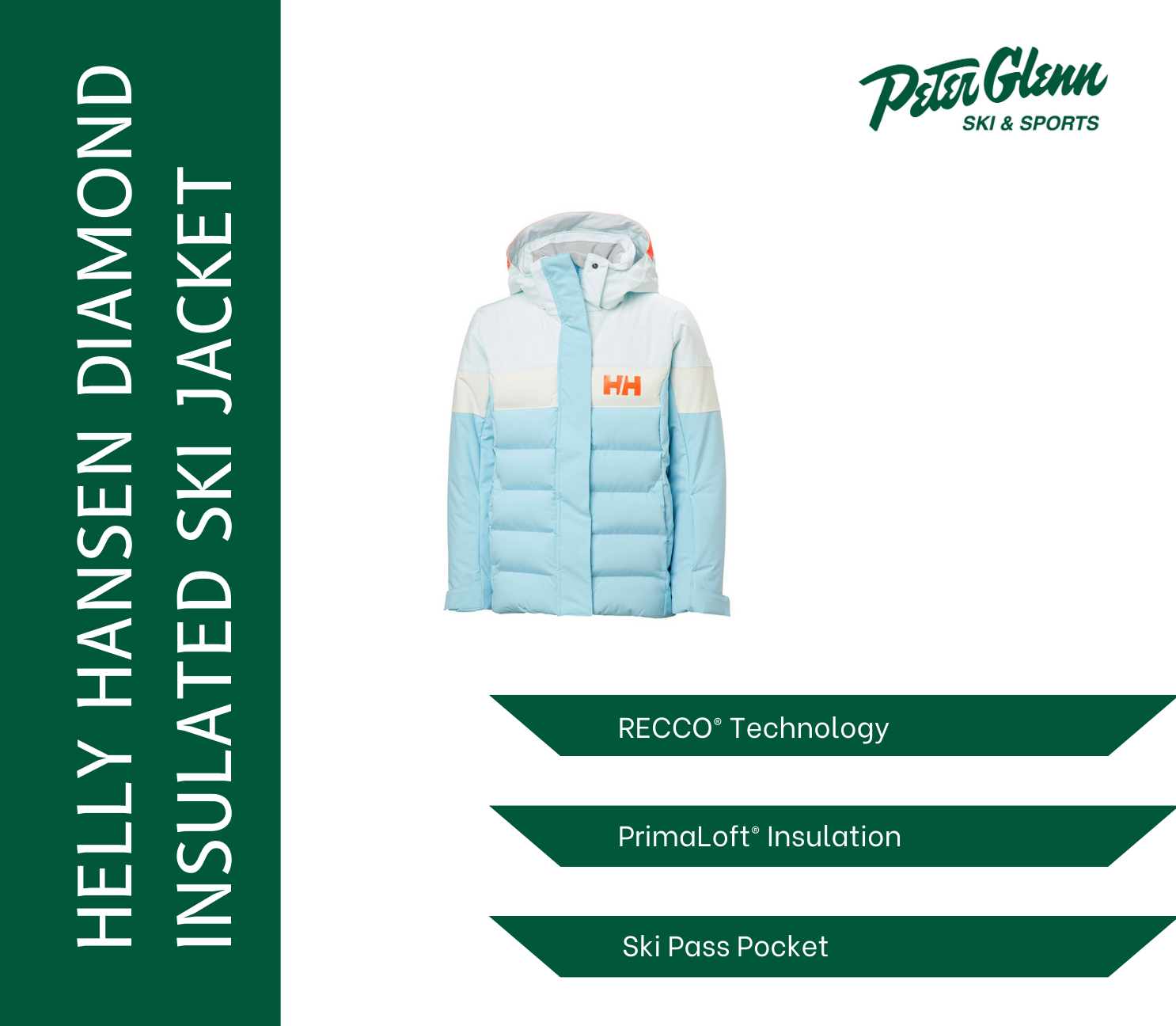 HELLY HANSEN DIAMOND INSULATED SKI JACKET

Peter Glenn
SKI & SPORTS

HH

RECCO® Technology

PrimaLoft® Insulation

Ski Pass Pocket