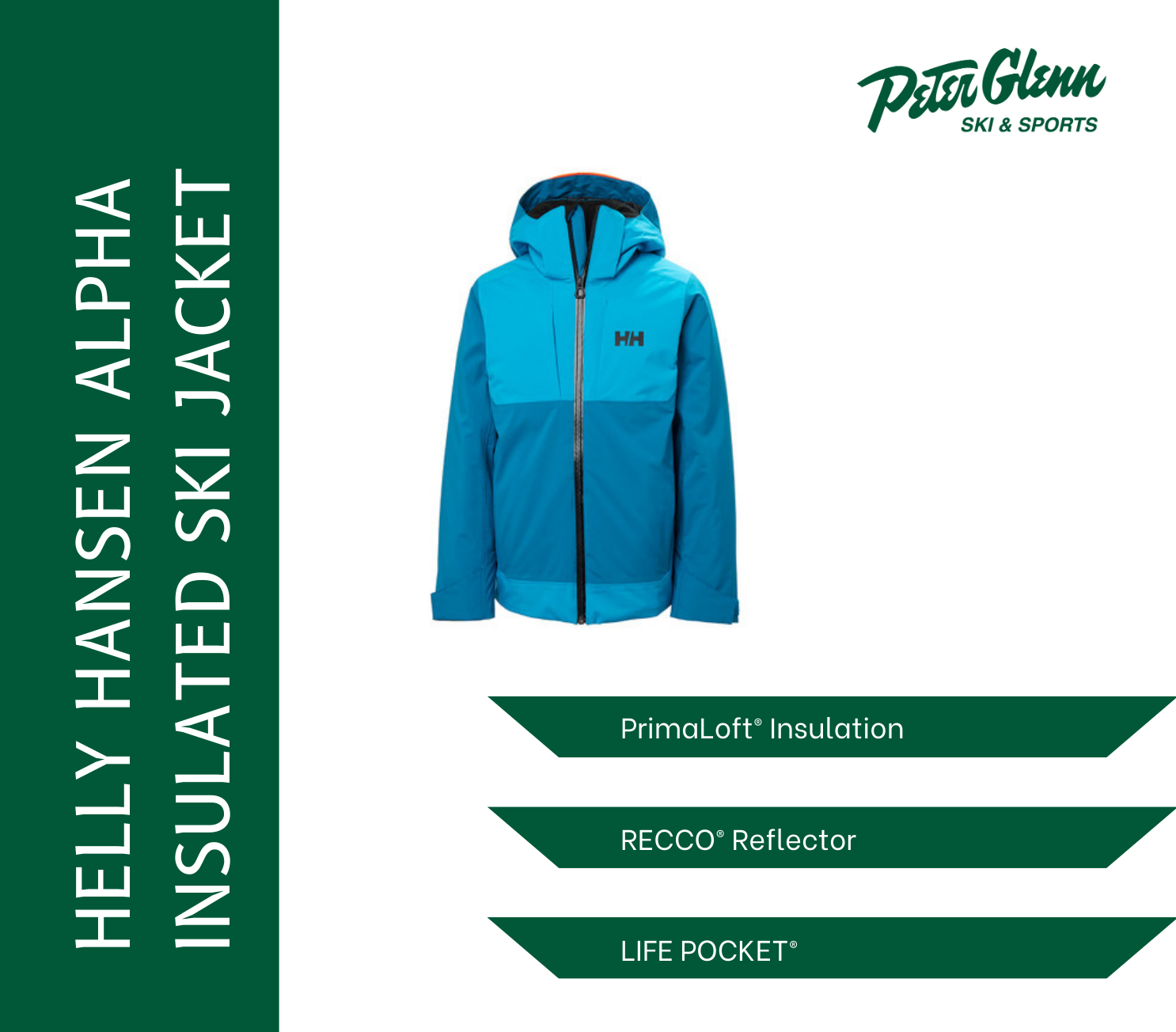 HELLY HANSEN ALPHA INSULATED SKI JACKET

Peter Glenn
SKI & SPORTS

HH

PrimaLoft® Insulation

RECCO® Reflector

LIFE POCKET®