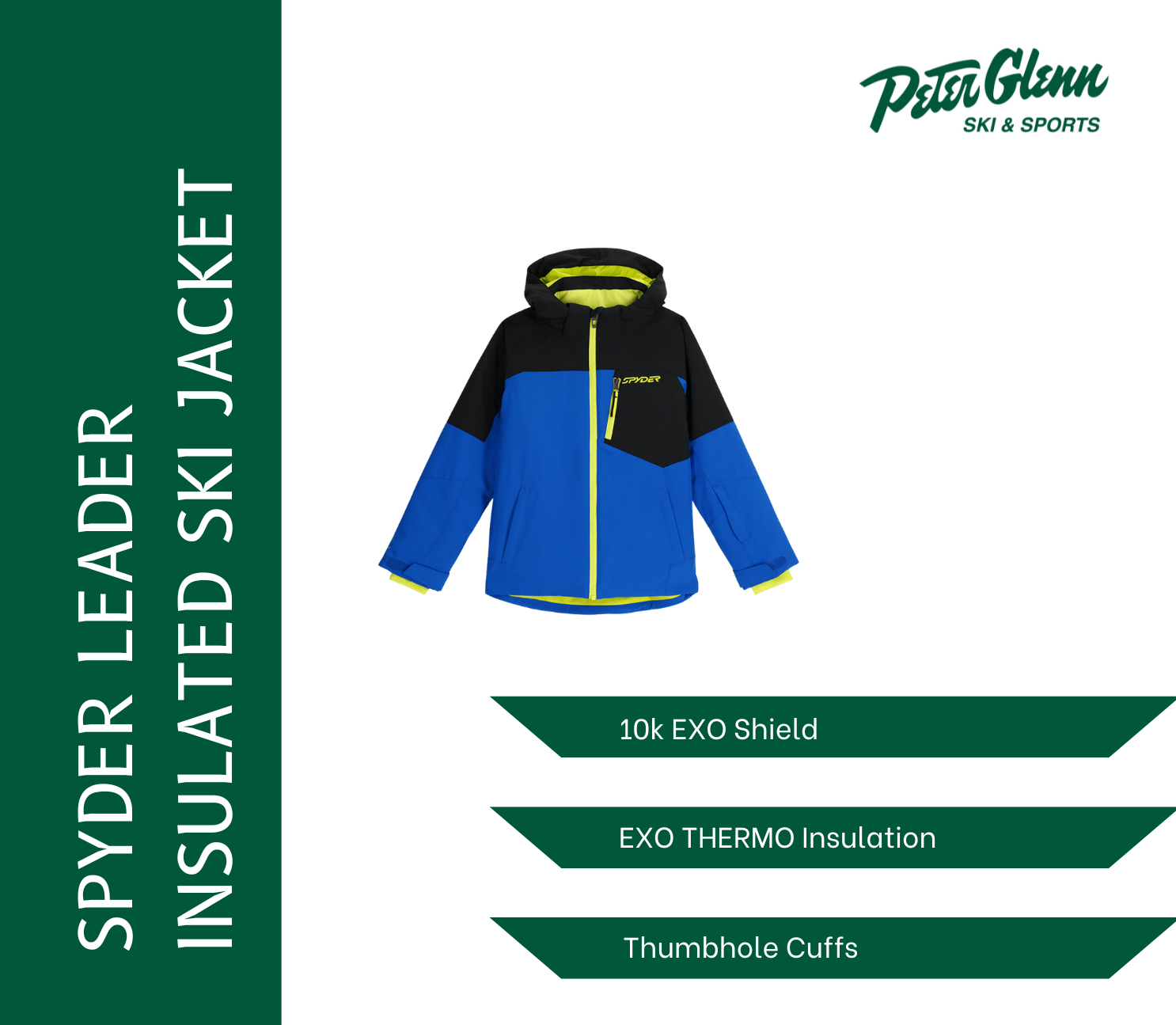 SPYDER LEADER
INSULATED SKI JACKET

Peter Glenn
SKI & SPORTS

SPYDER

10k EXO Shield

EXO THERMO Insulation

Thumbhole Cuffs