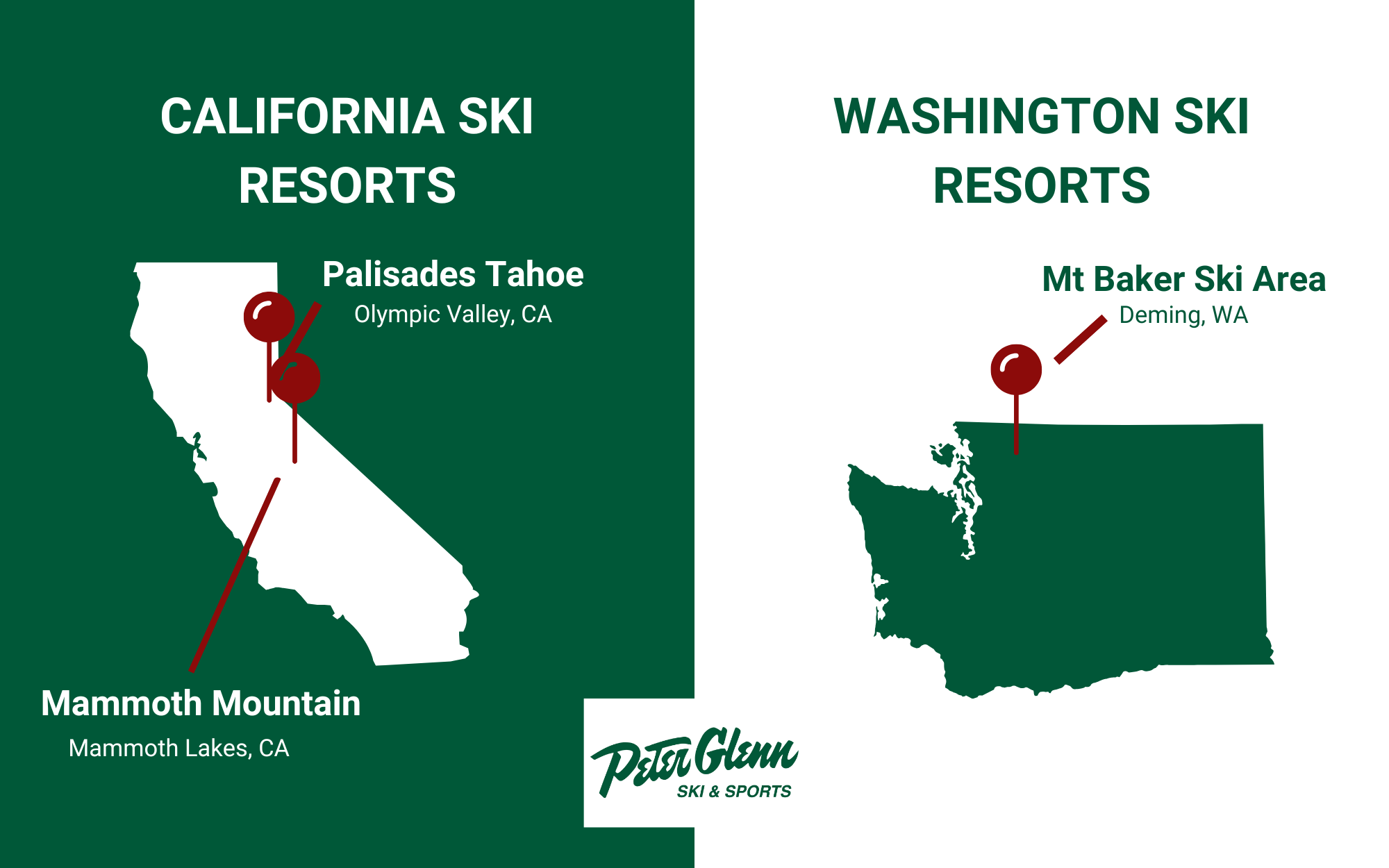 CALIFORNIA SKI RESORTS

Palisades Tahoe
Olympic Valley, CA

Mammoth Mountain
Mammoth Lakes, CA

WASHINGTON SKI RESORTS

Mt Baker Ski Area
Deming, WA

Peter Glenn
SKI & SPORTS