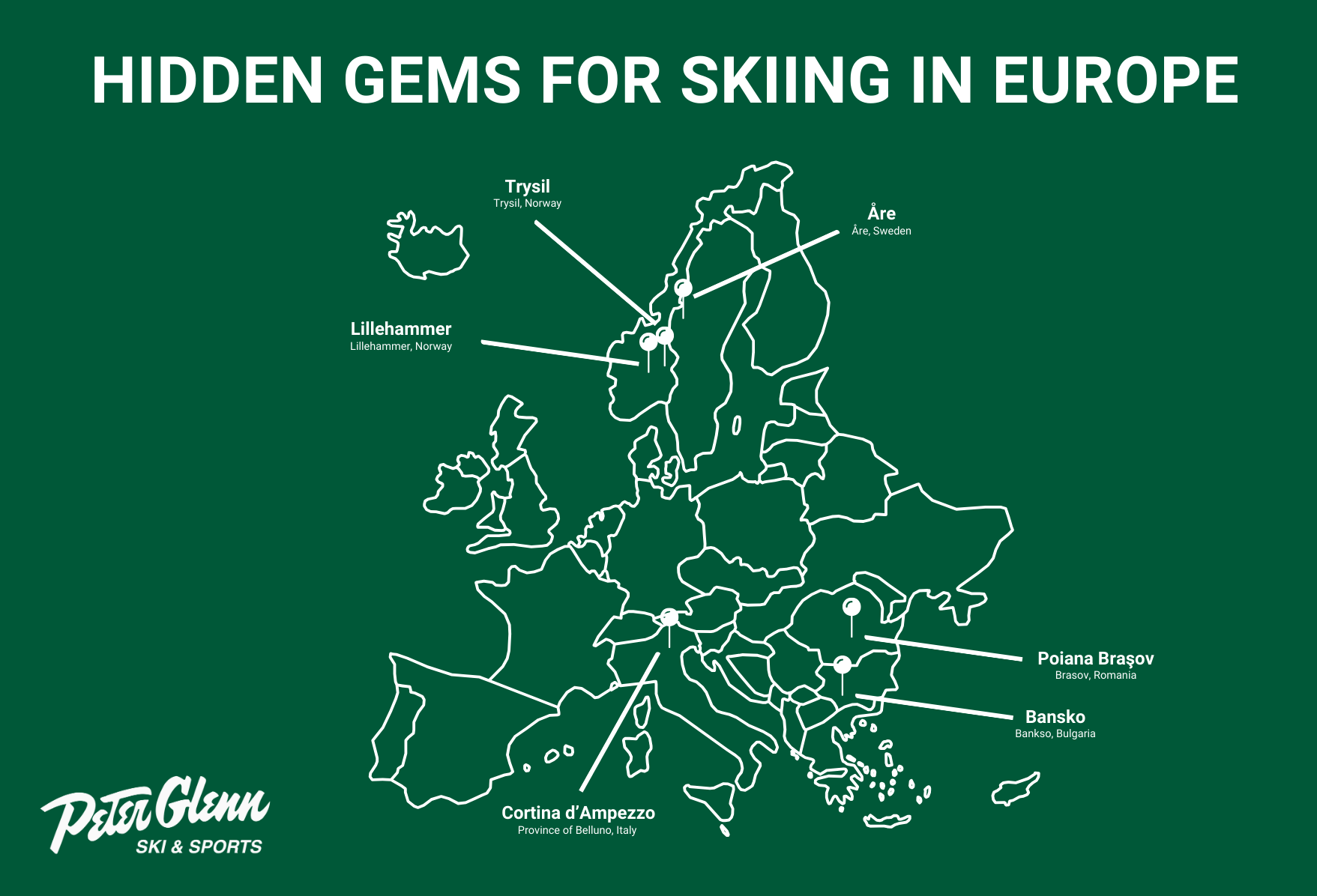 HIDDEN GEMS FOR SKIING IN EUROPE

Trysil
Trysil, Norway

Åre
Åre, Sweden

Lillehammer
Lillehammer, Norway

Poiana Brașov
Brasov, Romania

Bansko
Bankso, Bulgaria

Cortina d'Ampezzo
Province of Belluno, Italy

Peter Glenn
SKI & SPORTS