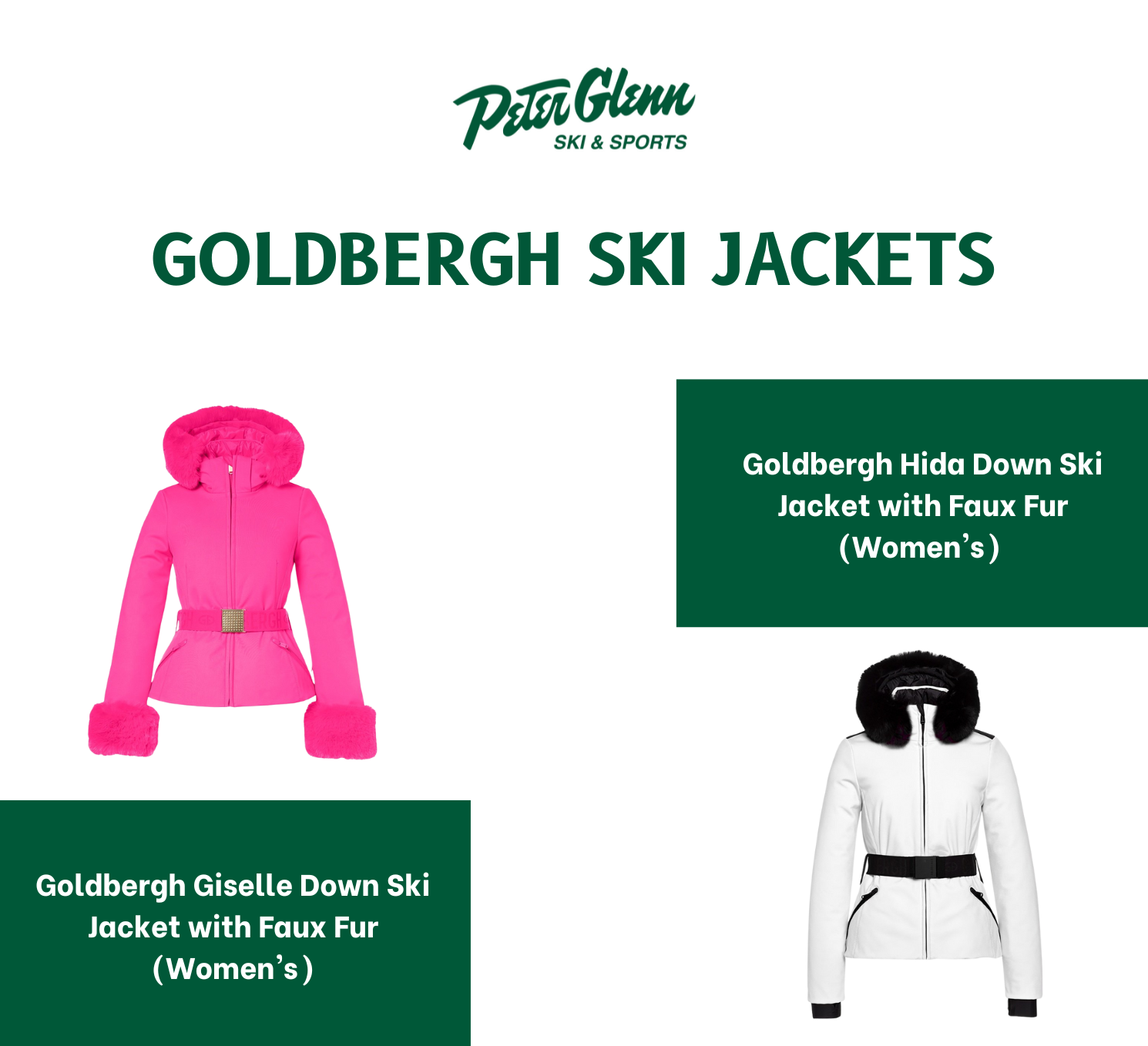 Peter Glenn
SKI & SPORTS

GOLDBERGH SKI JACKETS

Goldbergh Hida Down Ski Jacket with Faux Fur (Women's)

Goldbergh Giselle Down Ski Jacket with Faux Fur (Women's)