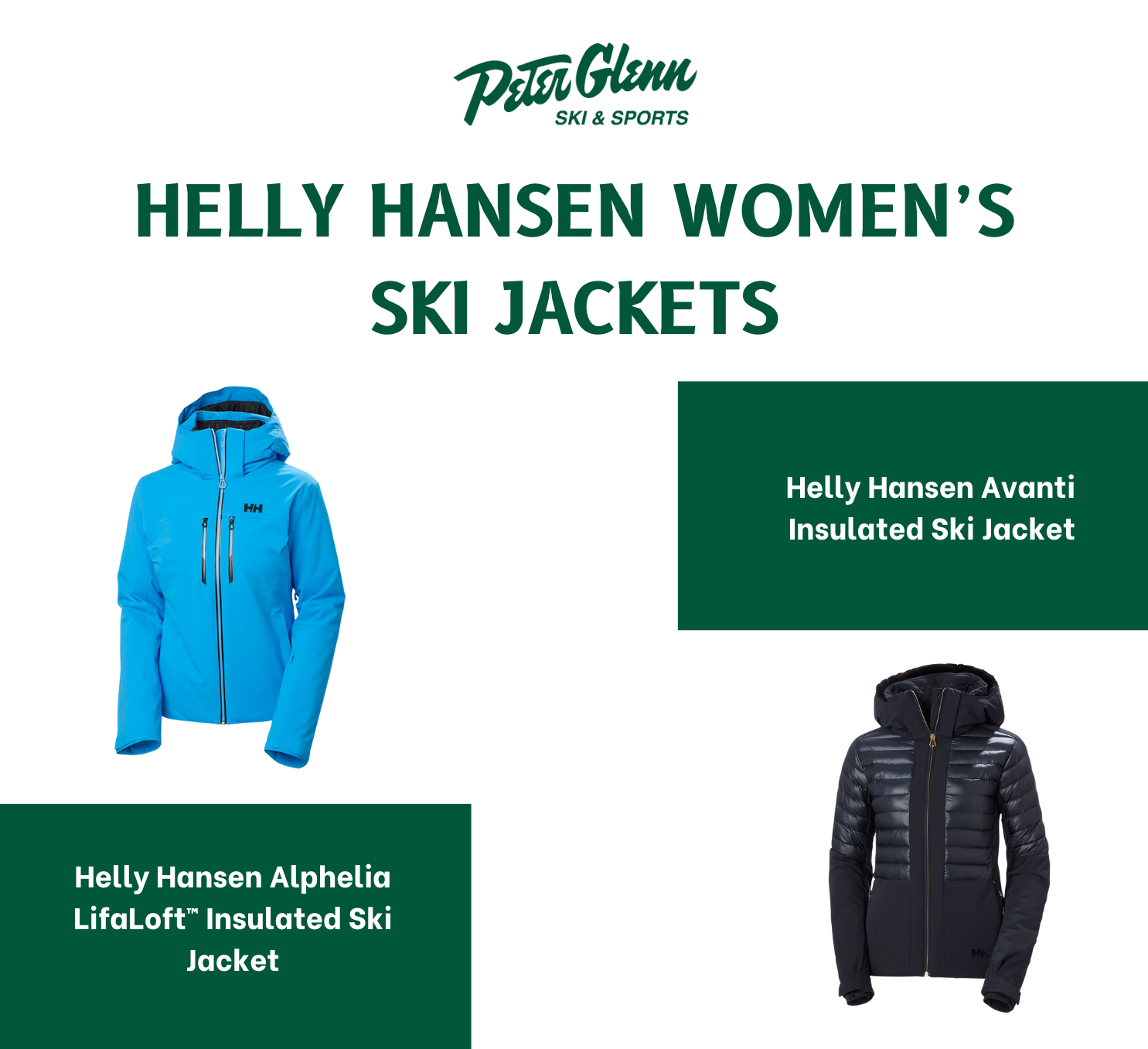 Peter Glenn
SKI & SPORTS

HELLY HANSEN WOMEN'S SKI JACKETS

HH

Helly Hansen Avanti Insulated Ski Jacket

Helly Hansen Alphelia LifaLoft™ Insulated Ski Jacket

HH