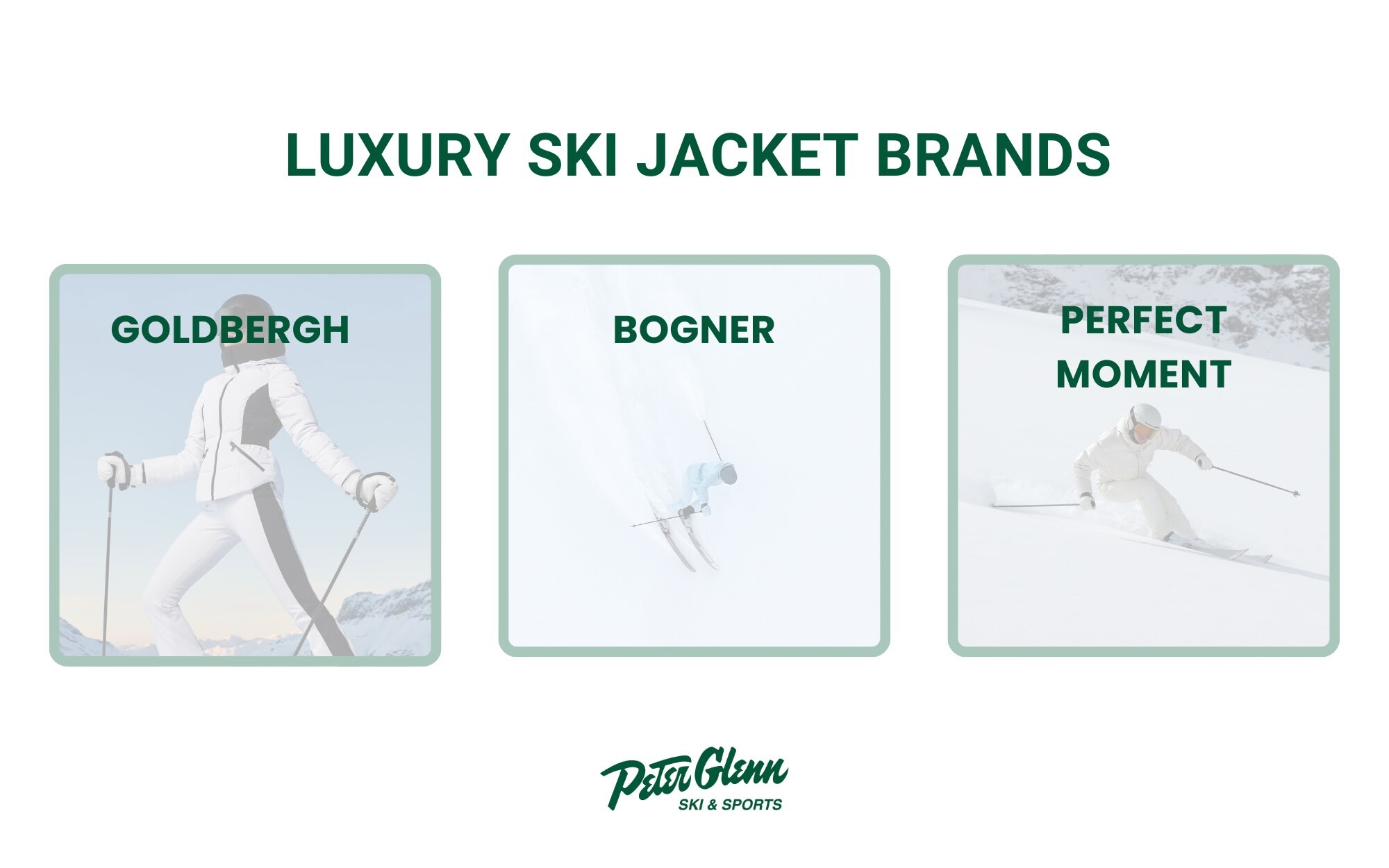 LUXURY SKI JACKET BRANDS

GOLDBERGH

BOGNER

PERFECT MOMENT

Peter Glenn
SKI & SPORTS