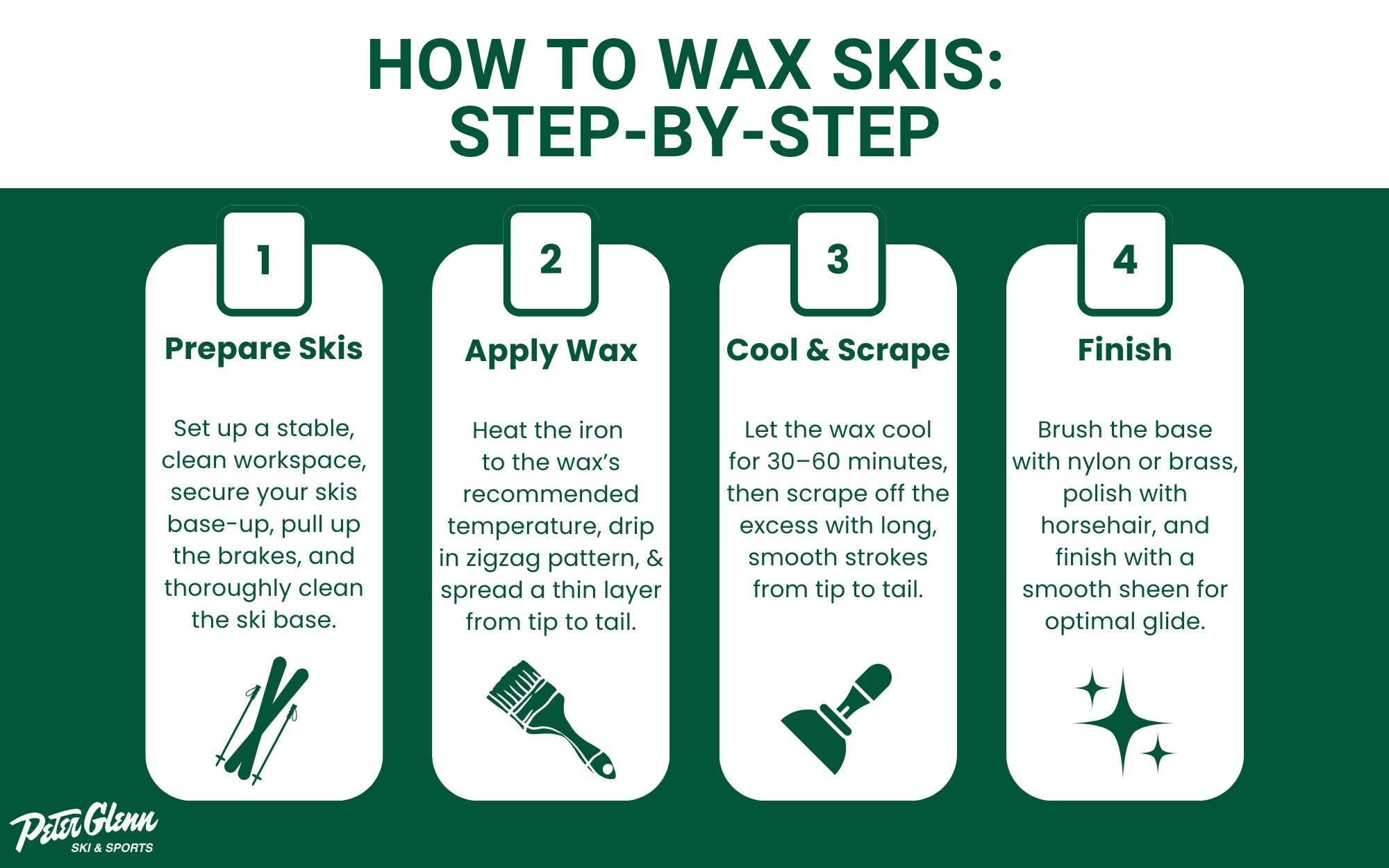 HOW TO WAX SKIS: STEP-BY-STEP

1

Prepare Skis

Set up a stable, clean workspace, secure your skis base-up, pull up the brakes, and thoroughly clean the ski base.

2

Apply Wax

Heat the iron to the wax's recommended temperature, drip in zigzag pattern, & spread a thin layer from tip to tail.

3

Cool & Scrape

Let the wax cool for 30–60 minutes, then scrape off the excess with long, smooth strokes from tip to tail.

4

Finish

Brush the base with nylon or brass, polish with horsehair, and finish with a smooth sheen for optimal glide.

Peter Glenn
SKI & SPORTS