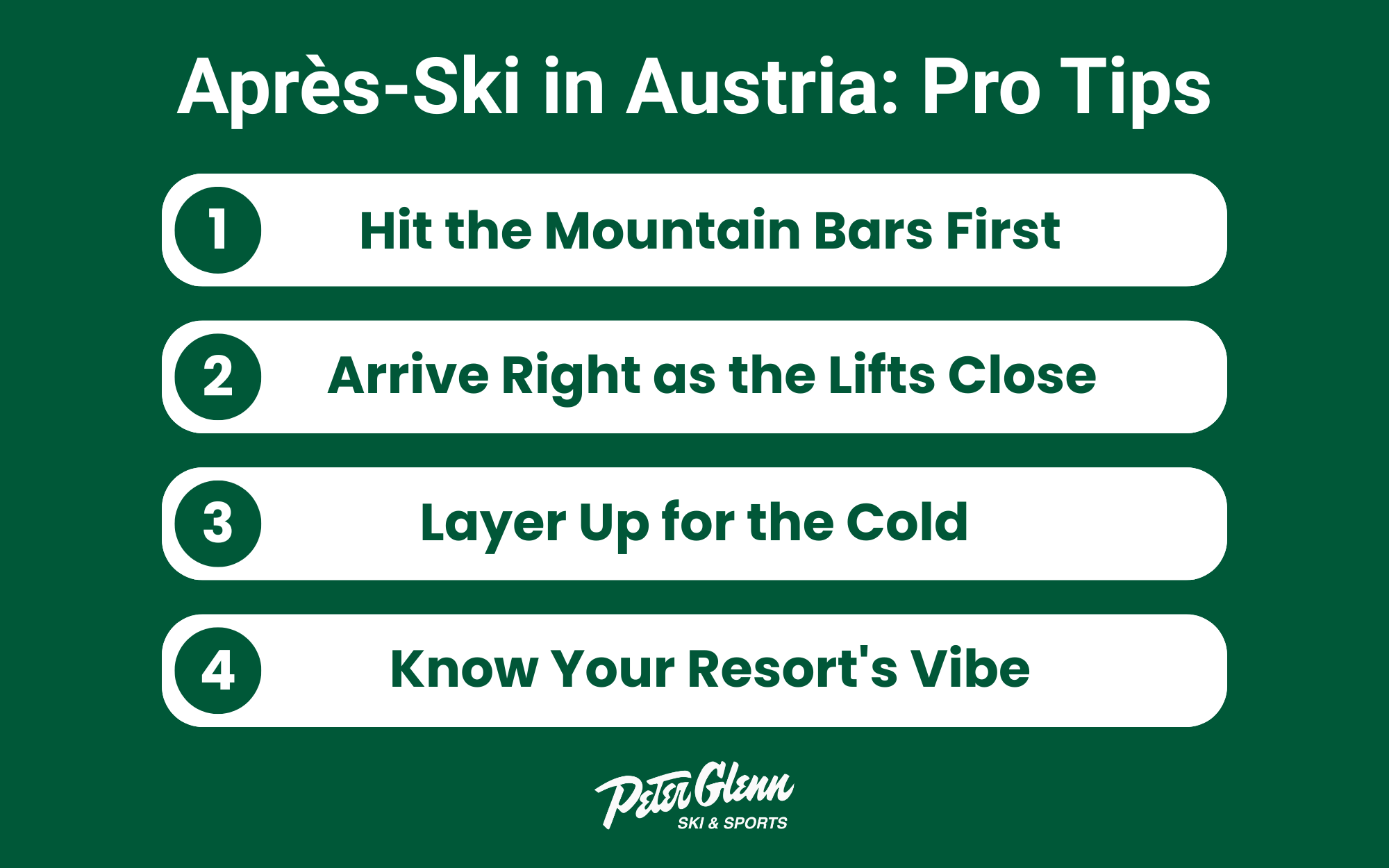 Après-Ski in Austria: Pro Tips

1 Hit the Mountain Bars First

2 Arrive Right as the Lifts Close

3 Layer Up for the Cold

4 Know Your Resort's Vibe

Peter Glenn
SKI & SPORTS